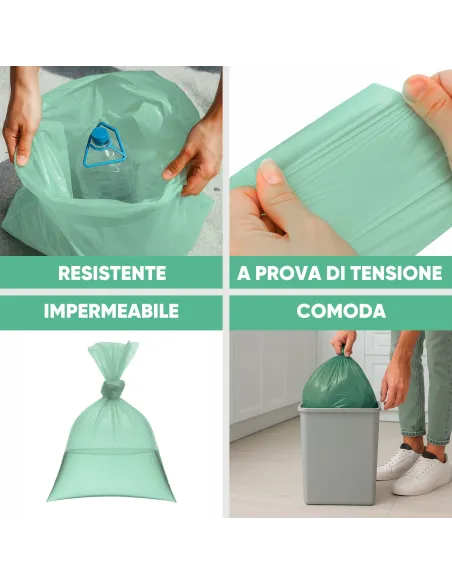 RESISTENTE

A PROVA DI TENSIONE

IMPERMEABILE

COMODA